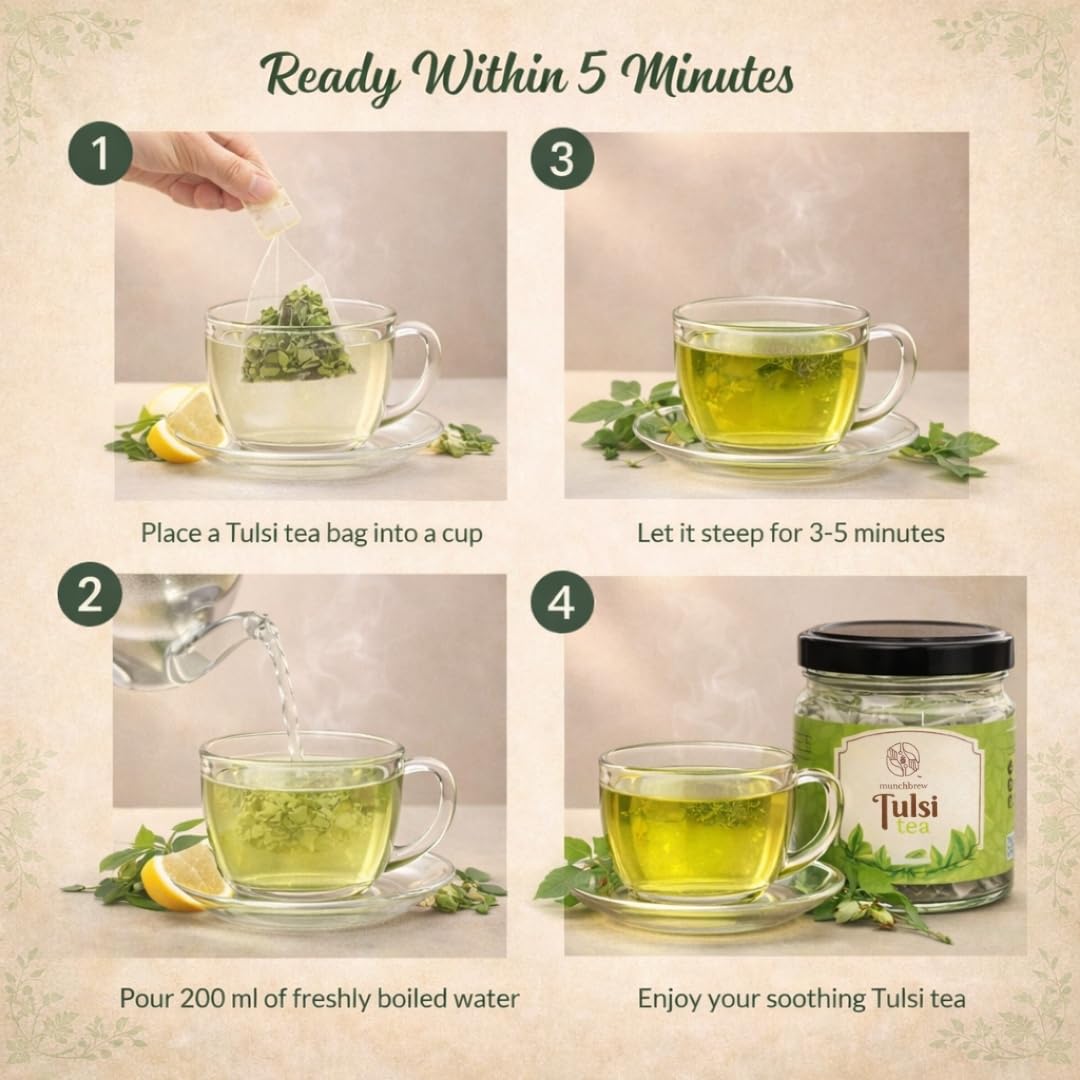 Ready Within 5 Minutes

1

Place a Tulsi tea bag into a cup

3

Let it steep for 3-5 minutes

2

Pour 200 ml of freshly boiled water

4

munchbrew

Tulsi tea

Enjoy your soothing Tulsi tea